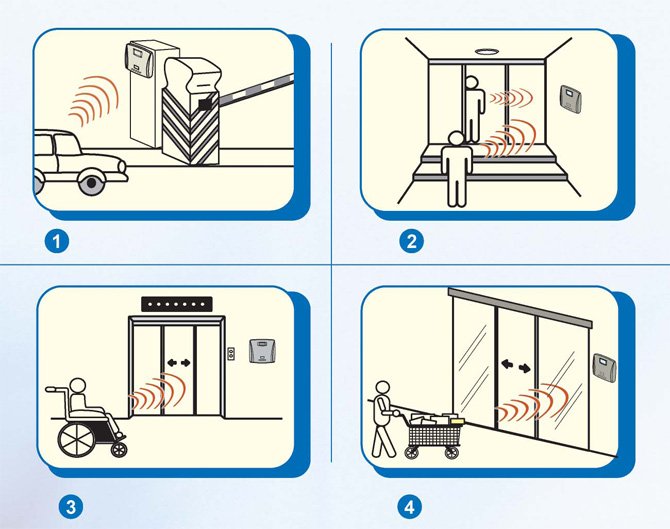 1

2

3

4